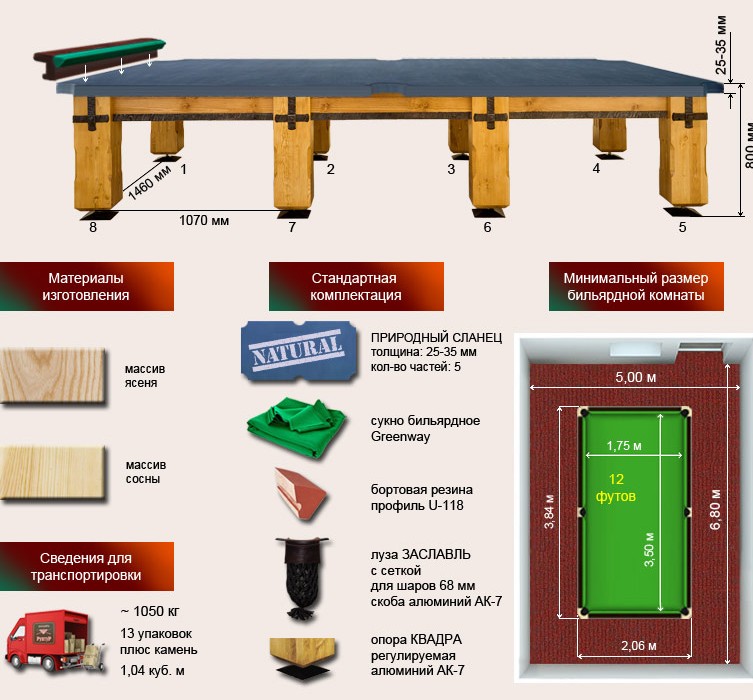 25-35 мм
800 мм
1460 мм
1
2
3
4
8
1070 мм
7
6
5

Материалы изготовления

массив ясеня

массив сосны

Сведения для транспортировки

~ 1050 кг
13 упаковок плюс камень
1,04 куб. м

Стандартная комплектация

NATURAL

ПРИРОДНЫЙ СЛАНЕЦ толщина: 25-35 мм кол-во частей: 5

сукно бильярдное Greenway

бортовая резина профиль U-118

луза ЗАСЛАВЛЬ с сеткой для шаров 68 мм скоба алюминий АК-7

опора КВАДРА регулируемая алюминий АК-7

Минимальный размер бильярдной комнаты

5,00 м
1,75 м
12 футов
3,84 м
3,50 м
6,80 м
2,06 м